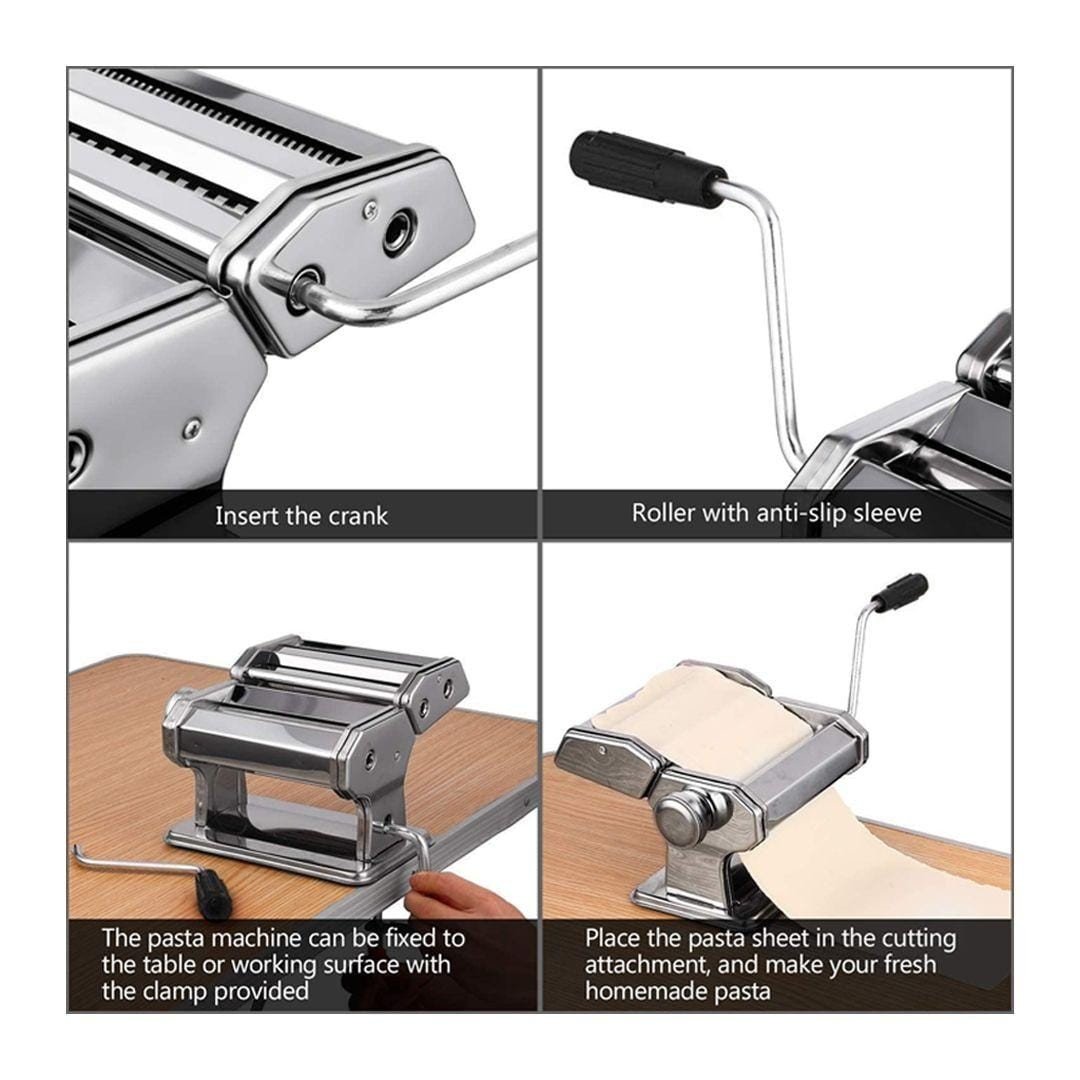 Insert the crank

Roller with anti-slip sleeve

The pasta machine can be fixed to the table or working surface with the clamp provided

Place the pasta sheet in the cutting attachment, and make your fresh homemade pasta