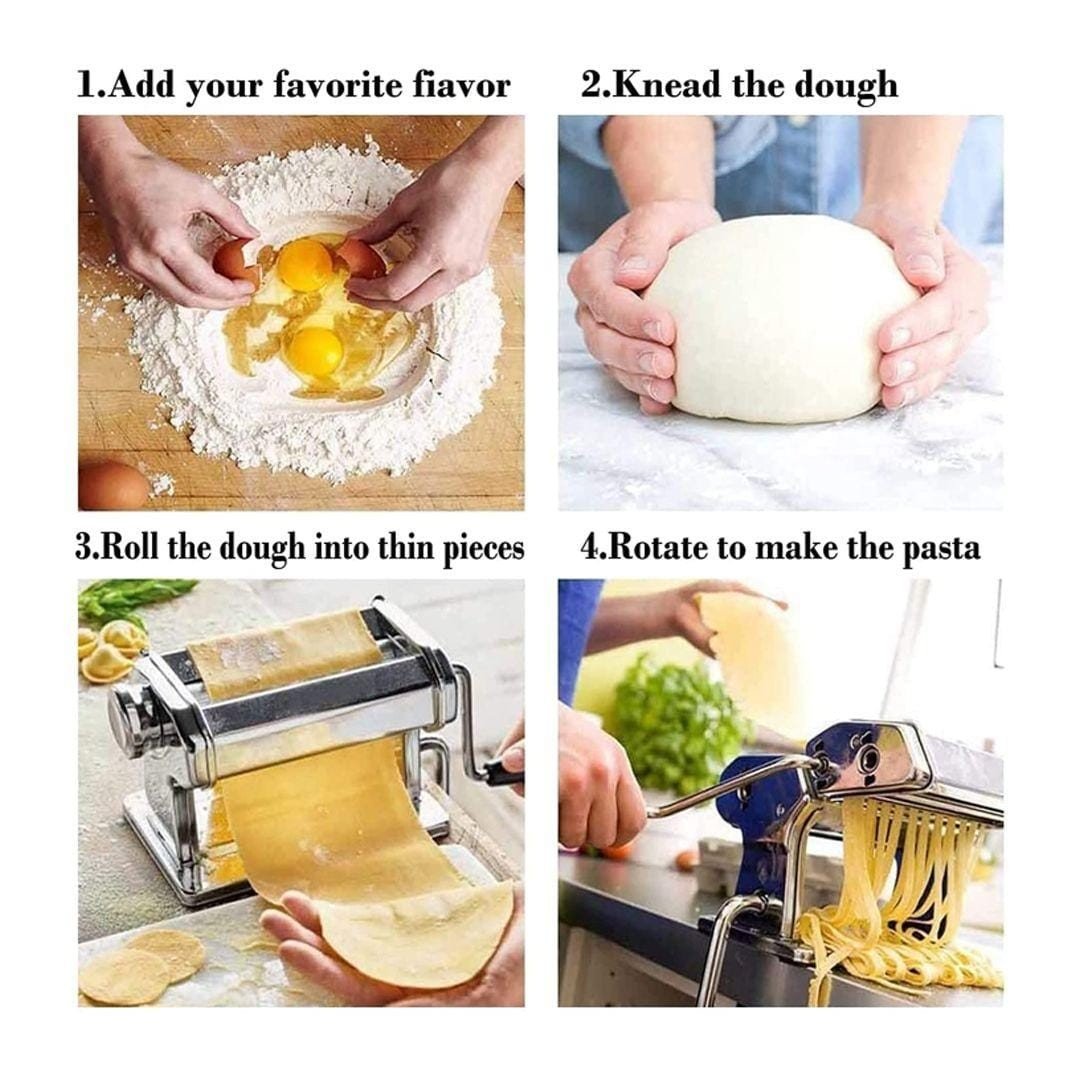 1.Add your favorite fiavor

2.Knead the dough

3.Roll the dough into thin pieces

4.Rotate to make the pasta