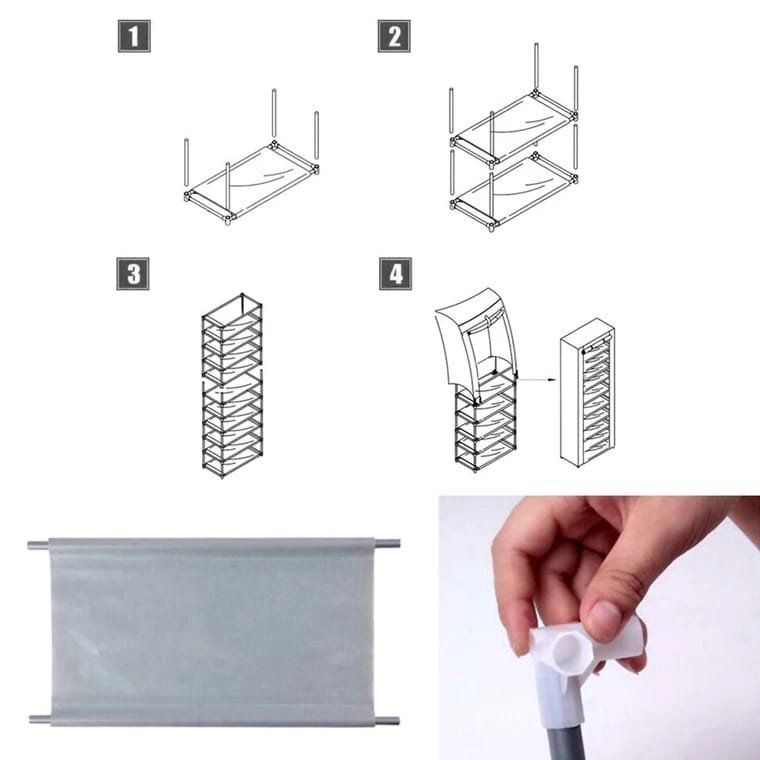 1

2

3

4