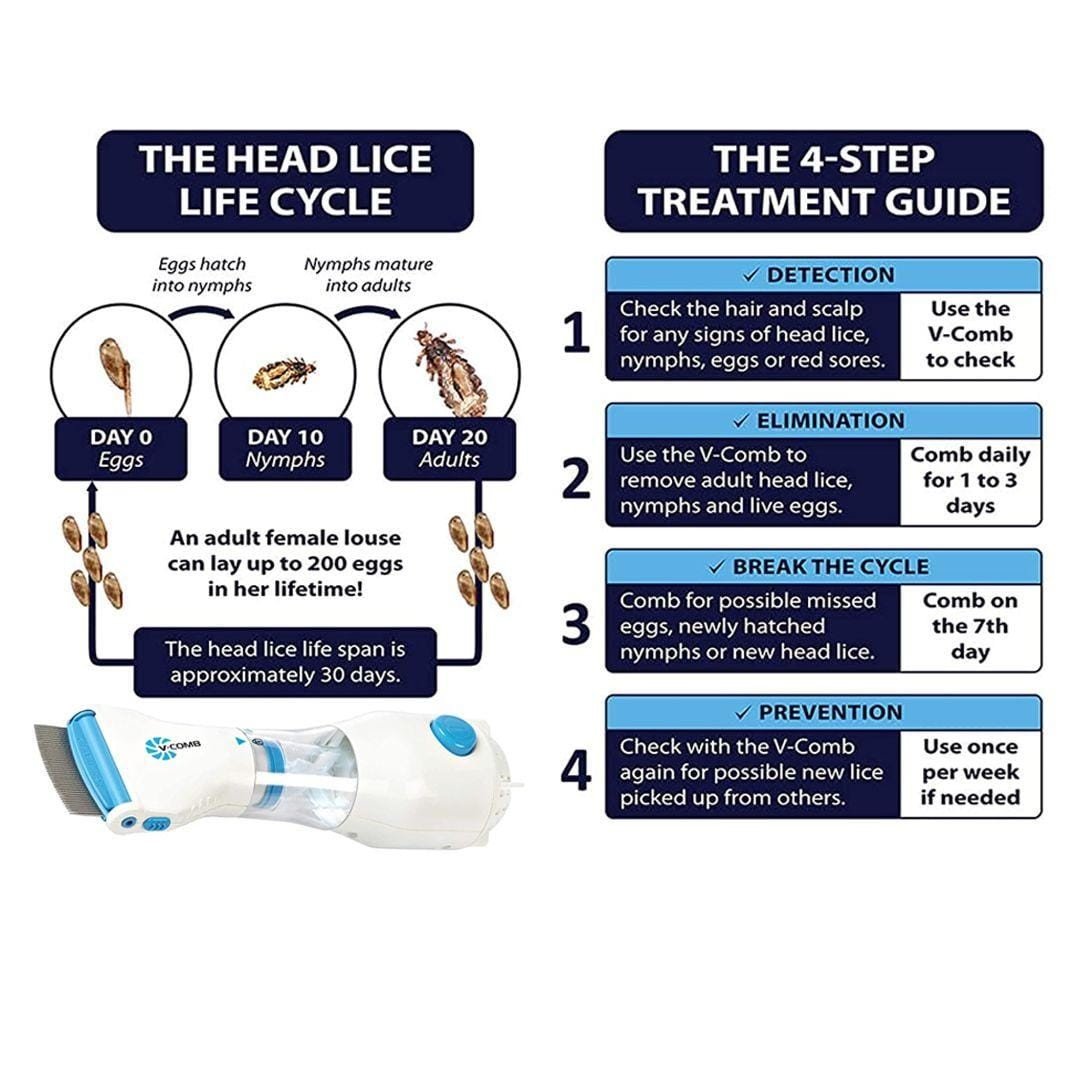 THE HEAD LICE LIFE CYCLE

Eggs hatch into nymphs

Nymphs mature into adults

DAY 0
Eggs

DAY 10
Nymphs

DAY 20
Adults

An adult female louse can lay up to 200 eggs in her lifetime!

The head lice life span is approximately 30 days.

V-COMB

THE 4-STEP TREATMENT GUIDE

1
✓ DETECTION
Check the hair and scalp for any signs of head lice, nymphs, eggs or red sores.
Use the V-Comb to check

2
✓ ELIMINATION
Use the V-Comb to remove adult head lice, nymphs and live eggs.
Comb daily for 1 to 3 days

3
✓ BREAK THE CYCLE
Comb for possible missed eggs, newly hatched nymphs or new head lice.
Comb on the 7th day

4
✓ PREVENTION
Check with the V-Comb again for possible new lice picked up from others.
Use once per week if needed