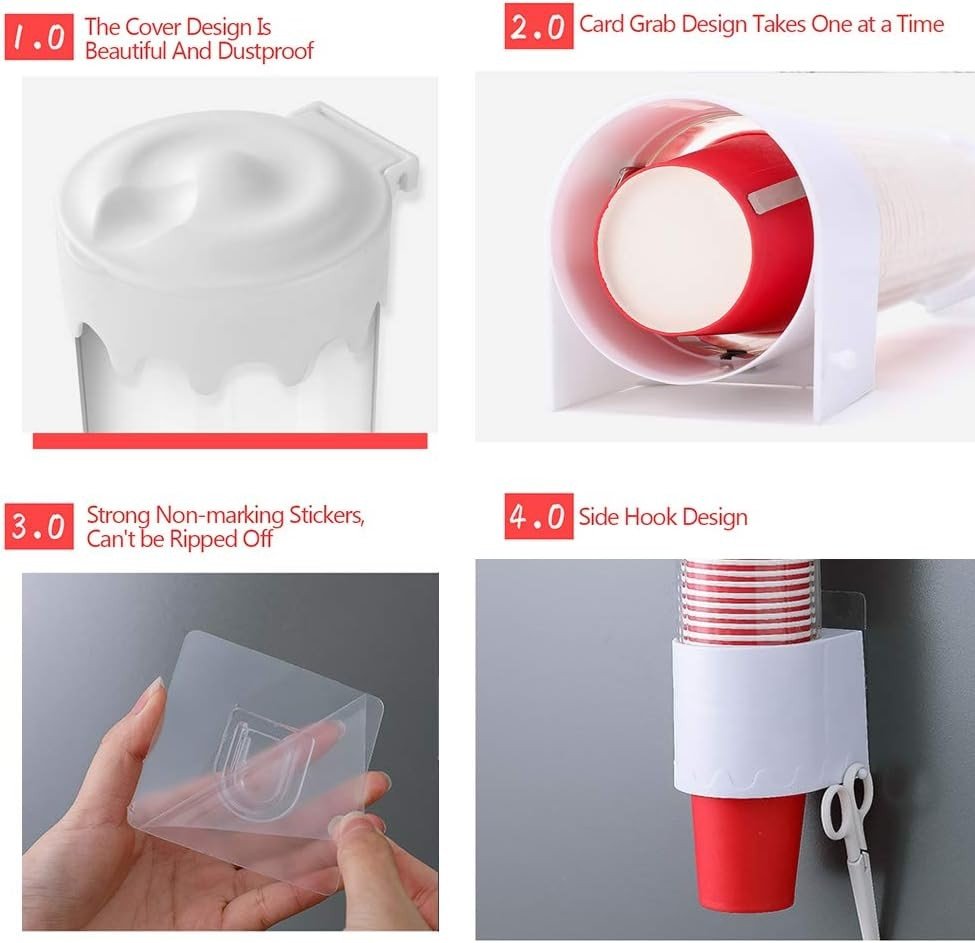 1.0 The Cover Design Is Beautiful And Dustproof

2.0 Card Grab Design Takes One at a Time

3.0 Strong Non-marking Stickers, Can't be Ripped Off

4.0 Side Hook Design