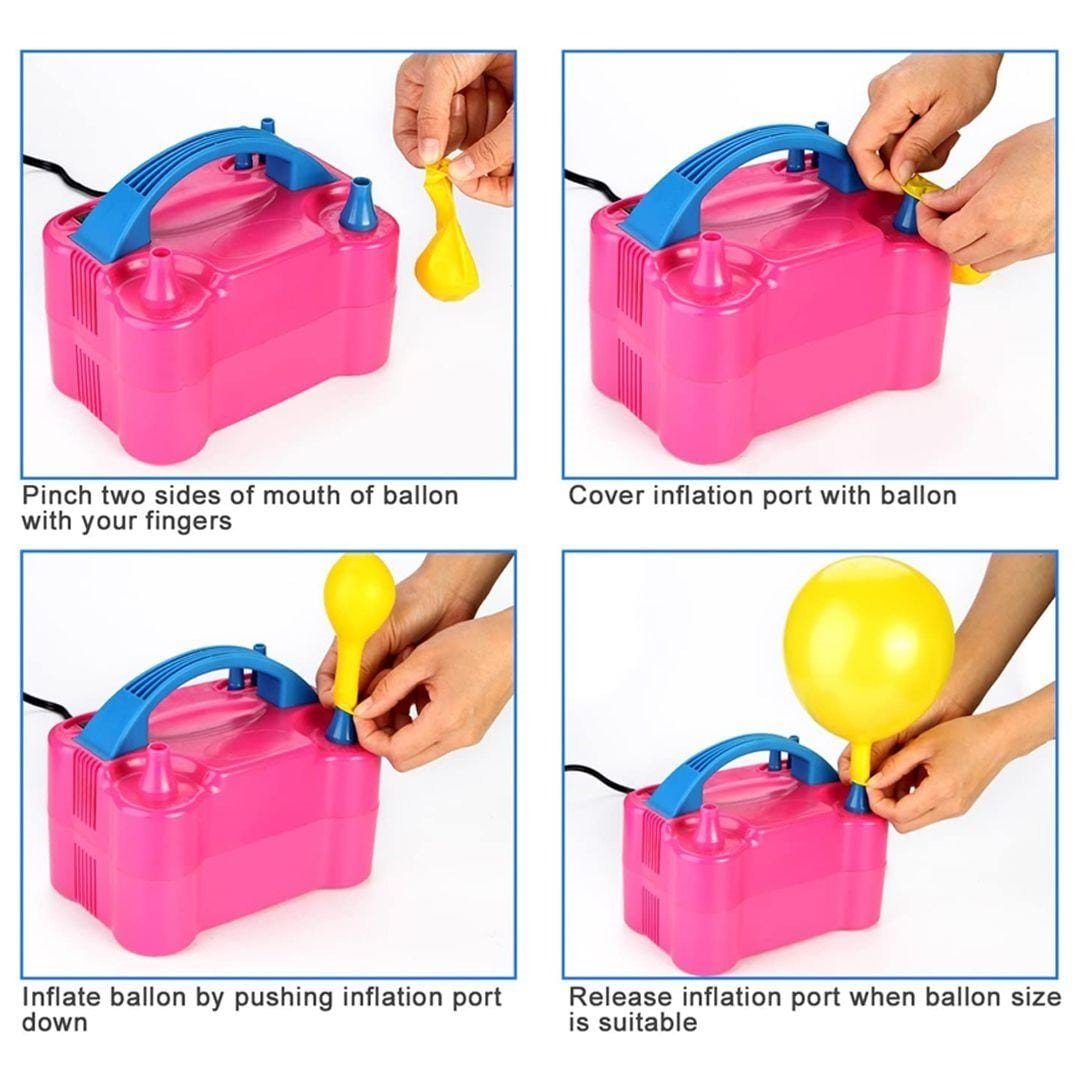 Pinch two sides of mouth of ballon with your fingers

Cover inflation port with ballon

Inflate ballon by pushing inflation port down

Release inflation port when ballon size is suitable